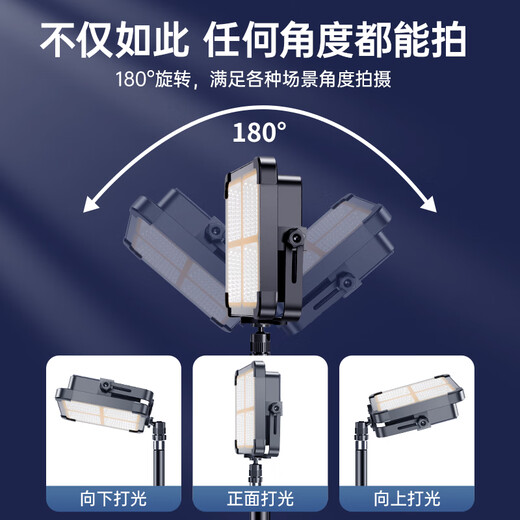 不仅如此 任何角度都能拍

180°旋转，满足各种场景角度拍摄

180°

向下打光

正面打光

向上打光