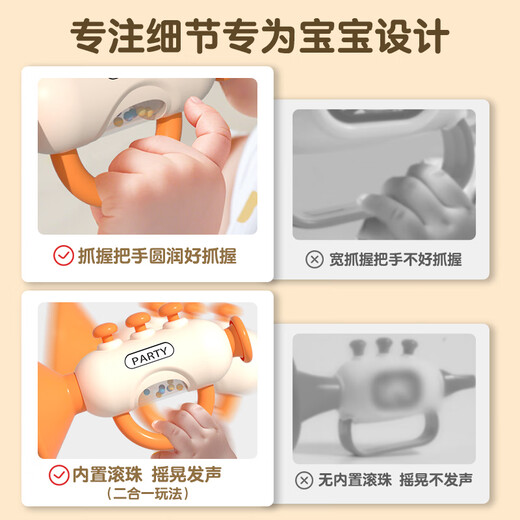 专注细节专为宝宝设计

抓握把手圆润好抓握

宽抓握把手不好抓握

PARTY

内置滚珠 摇晃发声
（二合一玩法）

无内置滚珠 摇晃不发声