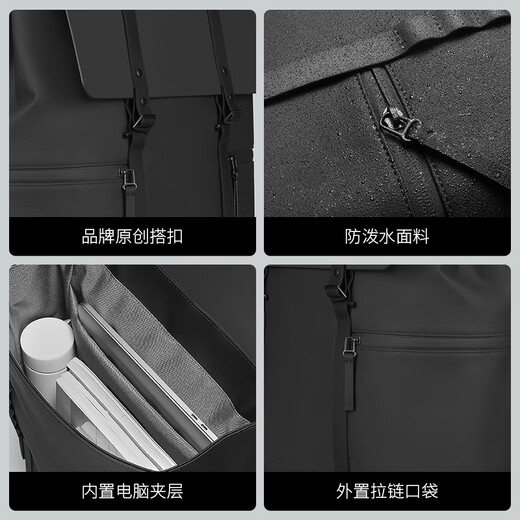 品牌原创搭扣

防泼水面料

内置电脑夹层

外置拉链口袋