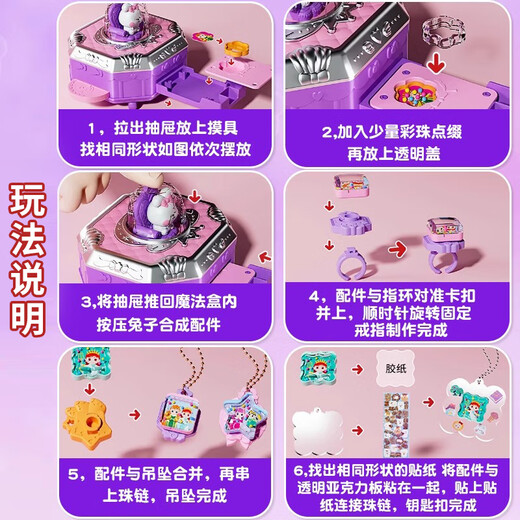 玩法说明

1，拉出抽屉放上摸具
找相同形状如图依次摆放

2,加入少量彩珠点缀
再放上透明盖

3,将抽屉推回魔法盒内
按压兔子合成配件

4，配件与指环对准卡扣
并上，顺时针旋转固定
戒指制作完成

5，配件与吊坠合并，再串
上珠链，吊坠完成

胶纸

6,找出相同形状的贴纸 将配件与
透明亚克力板粘在一起，贴上贴
纸连接珠链，钥匙扣完成