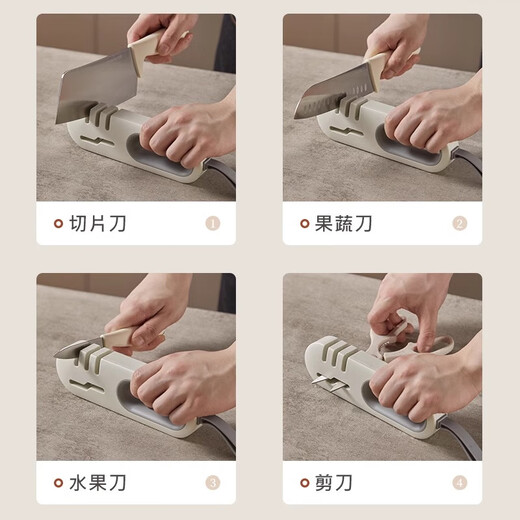 切片刀 ①

果蔬刀 ②

水果刀 ③

剪刀 ④