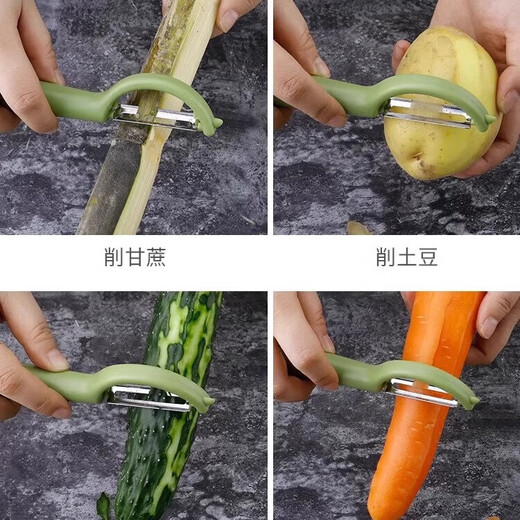 削甘蔗

削土豆