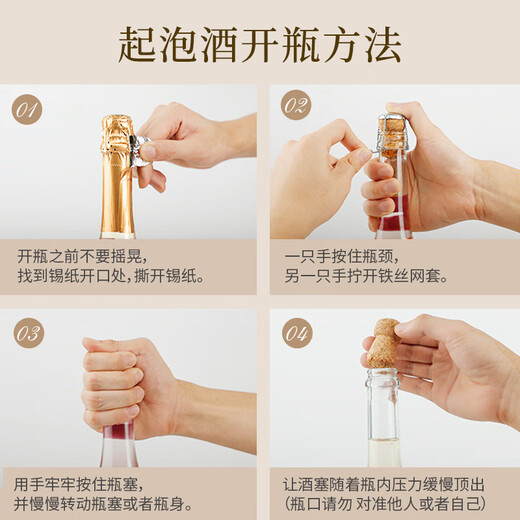 起泡酒开瓶方法

01

开瓶之前不要摇晃，
找到锡纸开口处，撕开锡纸。

02

一只手按住瓶颈，
另一只手拧开铁丝网套。

03

用手牢牢按住瓶塞，
并慢慢转动瓶塞或者瓶身。

04

让酒塞随着瓶内压力缓慢顶出
（瓶口请勿 对准他人或者自己）