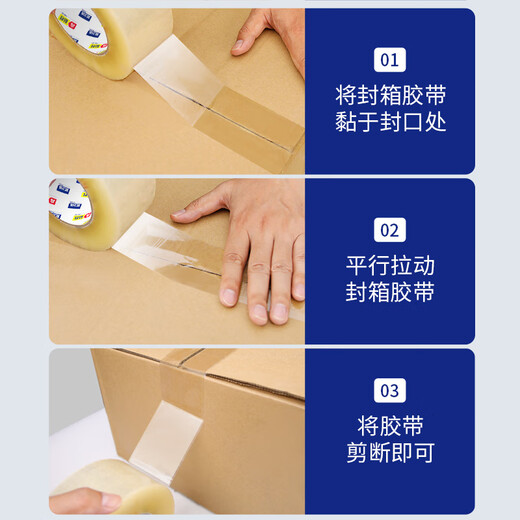 01
将封箱胶带
黏于封口处

02
平行拉动
封箱胶带

03
将胶带
剪断即可