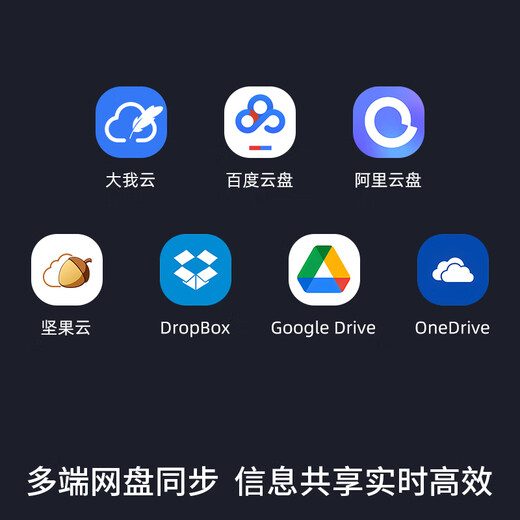 大我云 百度云盘 阿里云盘

坚果云 DropBox Google Drive OneDrive

多端网盘同步 信息共享实时高效