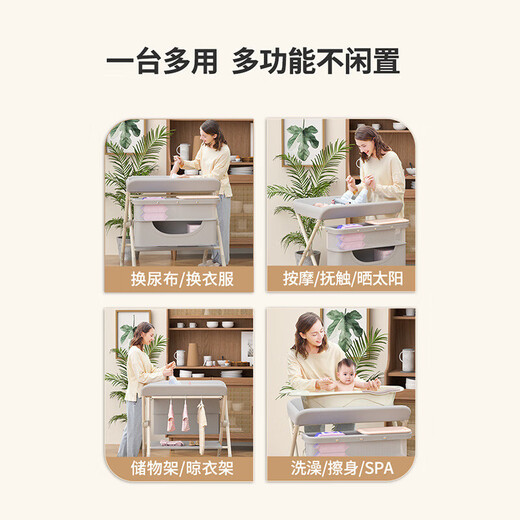 一台多用 多功能不闲置

换尿布/换衣服

按摩/抚触/晒太阳

储物架/晾衣架

洗澡/擦身/SPA