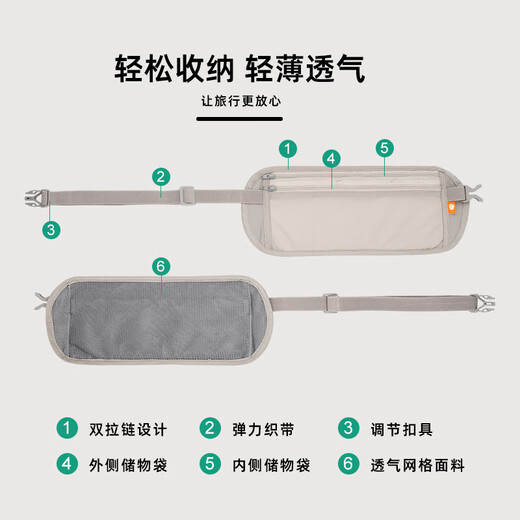 轻松收纳 轻薄透气

让旅行更放心

1
4
5
2
3
6

1 双拉链设计
2 弹力织带
3 调节扣具
4 外侧储物袋
5 内侧储物袋
6 透气网格面料