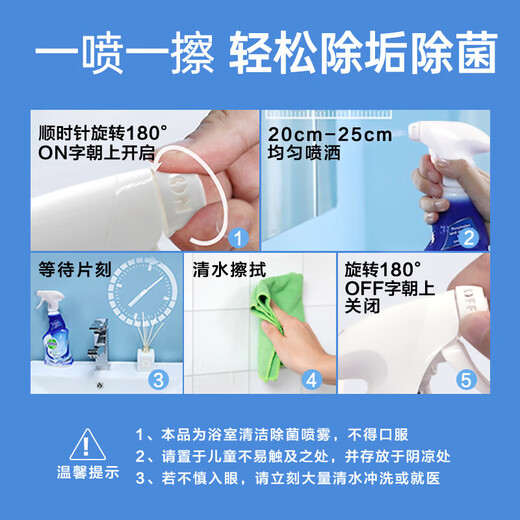 一喷一擦 轻松除垢除菌

顺时针旋转180°
ON字朝上开启

ON

1

20cm-25cm
均匀喷洒

2

等待片刻

3

清水擦拭

4

旋转180°
OFF字朝上
关闭

OFF

5

温馨提示

1、本品为浴室清洁除菌喷雾，不得口服
2、请置于儿童不易触及之处，并存放于阴凉处
3、若不慎入眼，请立刻大量清水冲洗或就医