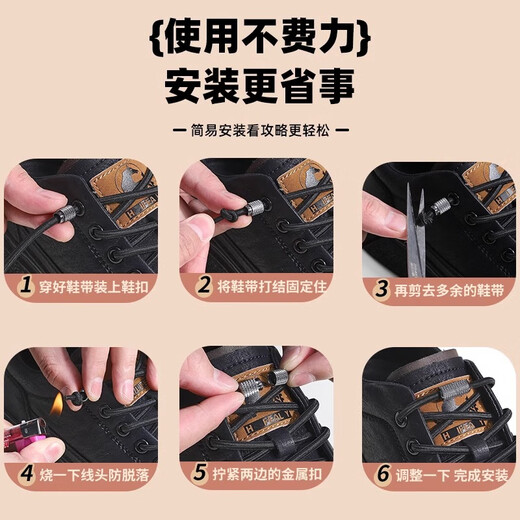 {使用不费力}
安装更省事

— 简易安装看攻略更轻松 —

1 穿好鞋带装上鞋扣

2 将鞋带打结固定住

3 再剪去多余的鞋带

4 烧一下线头防脱落

5 拧紧两边的金属扣

6 调整一下 完成安装