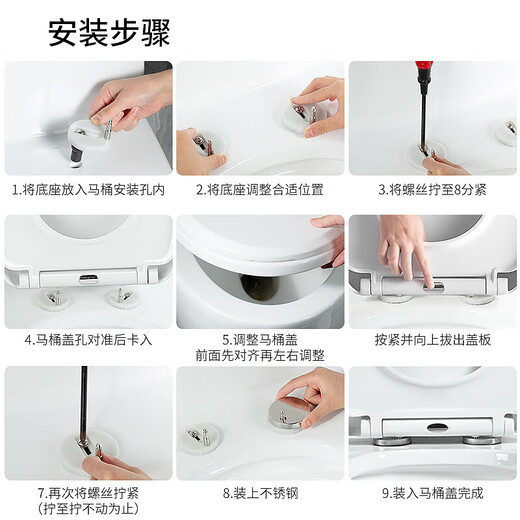 安装步骤

1.将底座放入马桶安装孔内

2.将底座调整合适位置

3.将螺丝拧至8分紧

4.马桶盖孔对准后卡入

5.调整马桶盖
前面先对齐再左右调整

按紧并向上拔出盖板

7.再次将螺丝拧紧
(拧至拧不动为止)

8.装上不锈钢

9.装入马桶盖完成