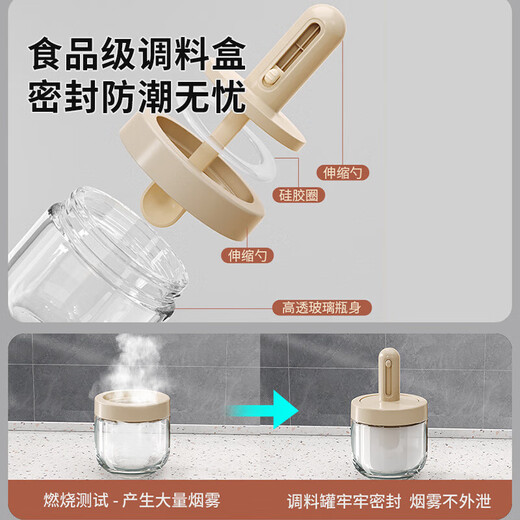 食品级调料盒
密封防潮无忧

伸缩勺

硅胶圈

伸缩勺

高透玻璃瓶身

燃烧测试 - 产生大量烟雾

调料罐牢牢密封 烟雾不外泄