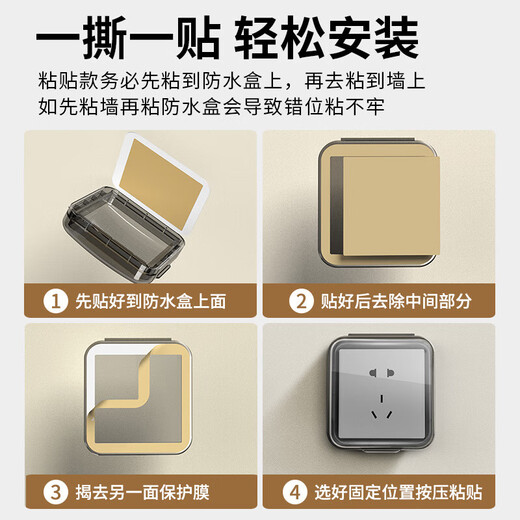 一撕一贴 轻松安装

粘贴款务必先粘到防水盒上，再去粘到墙上
如先粘墙再粘防水盒会导致错位粘不牢

1 先贴好到防水盒上面

2 贴好后去除中间部分

3 揭去另一面保护膜

4 选好固定位置按压粘贴