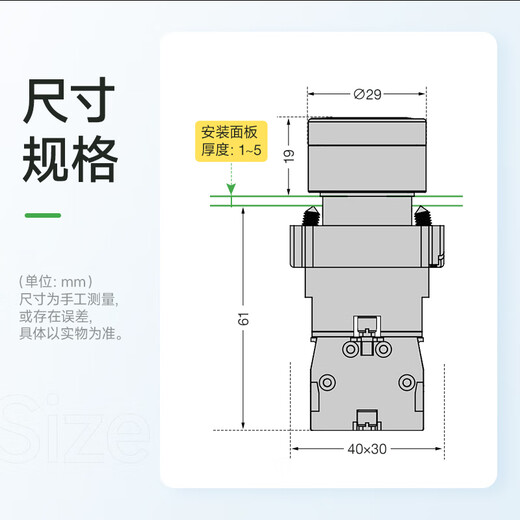 尺寸
规格

（单位: mm）
尺寸为手工测量,
或存在误差,
具体以实物为准。

Size

Ø29

安装面板
厚度: 1~5

19

61

40×30