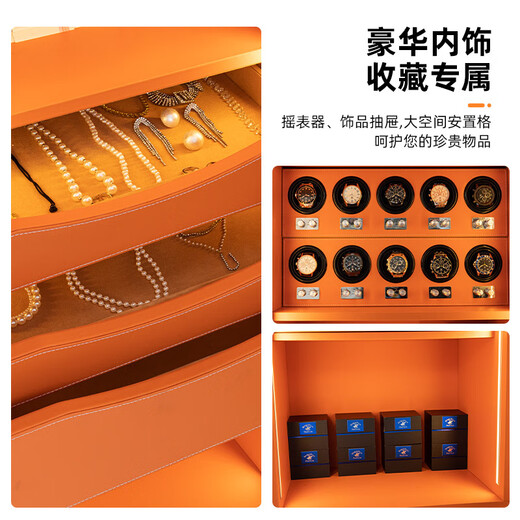 豪华内饰
收藏专属

摇表器、饰品抽屉,大空间安置格
呵护您的珍贵物品