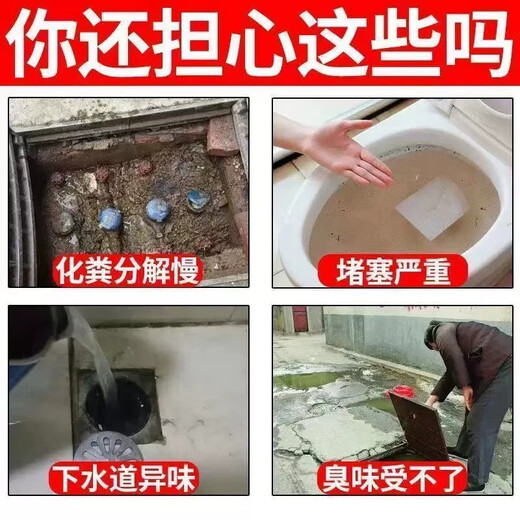 你还担心这些吗

化粪分解慢

堵塞严重

下水道异味

臭味受不了