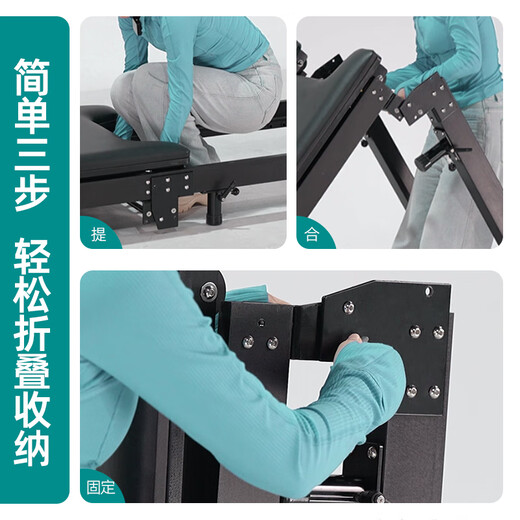 简单三步

轻松折叠收纳

提

合

固定