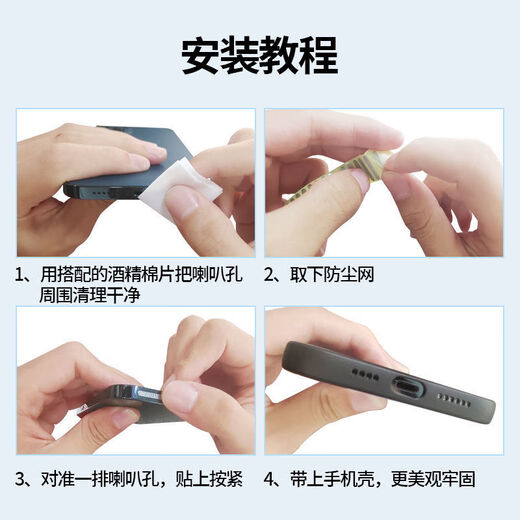 安装教程

1、用搭配的酒精棉片把喇叭孔周围清理干净

2、取下防尘网

3、对准一排喇叭孔，贴上按紧

4、带上手机壳，更美观牢固