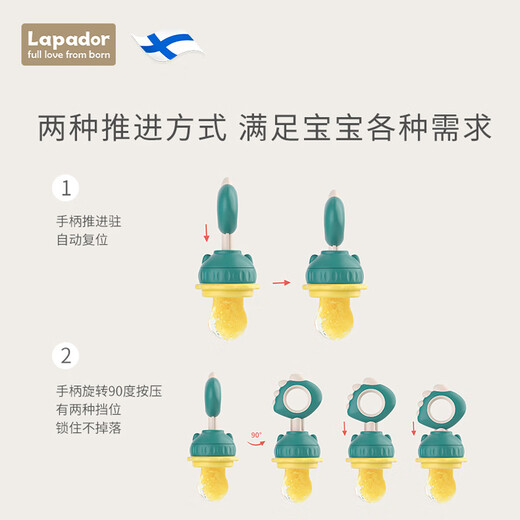 Lapador
full love from born

两种推进方式 满足宝宝各种需求

1
手柄推进驻
自动复位

2
手柄旋转90度按压
有两种挡位
锁住不掉落

90°