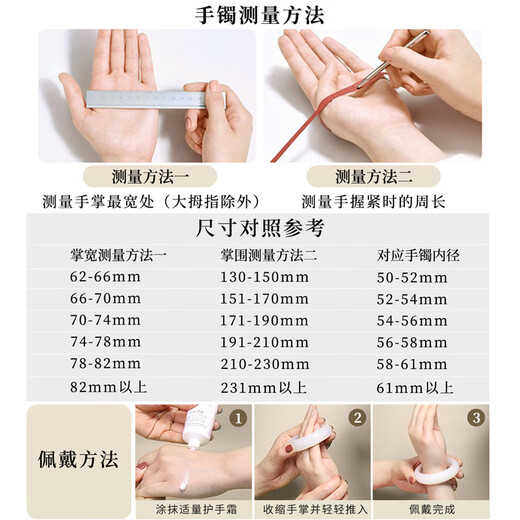 手镯测量方法

测量方法一
测量手掌最宽处（大拇指除外）

测量方法二
测量手握紧时的周长

尺寸对照参考

| 掌宽测量方法一 | 掌围测量方法二 | 对应手镯内径 |
|---|---|---|
| 62-66mm | 130-150mm | 50-52mm |
| 66-70mm | 151-170mm | 52-54mm |
| 70-74mm | 171-190mm | 54-56mm |
| 74-78mm | 191-210mm | 56-58mm |
| 78-82mm | 210-230mm | 58-61mm |
| 82mm以上 | 231mm以上 | 61mm以上 |

佩戴方法

1
涂抹适量护手霜

2
收缩手掌并轻轻推入

3
佩戴完成