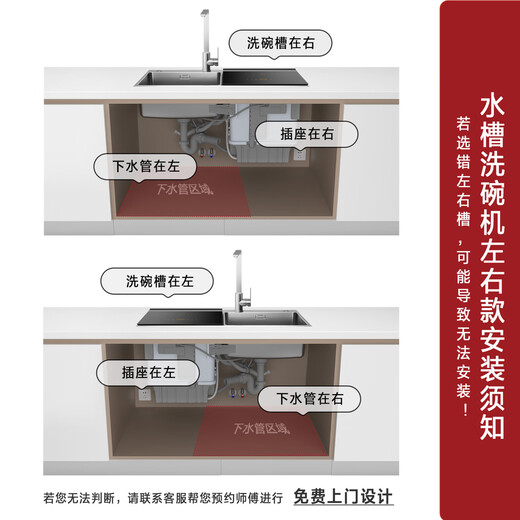 洗碗槽在右

插座在右

下水管在左

下水管区域

洗碗槽在左

插座在左

下水管在右

下水管区域

若您无法判断，请联系客服帮您预约师傅进行 免费上门设计

水槽洗碗机左右款安装须知

若选错左右槽，可能导致无法安装！