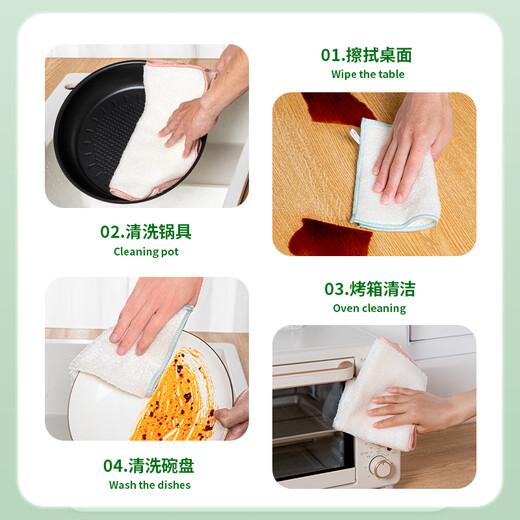 01.擦拭桌面
Wipe the table

02.清洗锅具
Cleaning pot

03.烤箱清洁
Oven cleaning

04.清洗碗盘
Wash the dishes