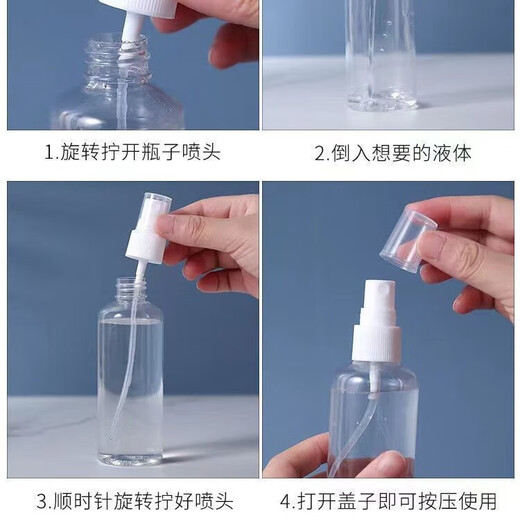 1.旋转拧开瓶子喷头

2.倒入想要的液体

3.顺时针旋转拧好喷头

4.打开盖子即可按压使用