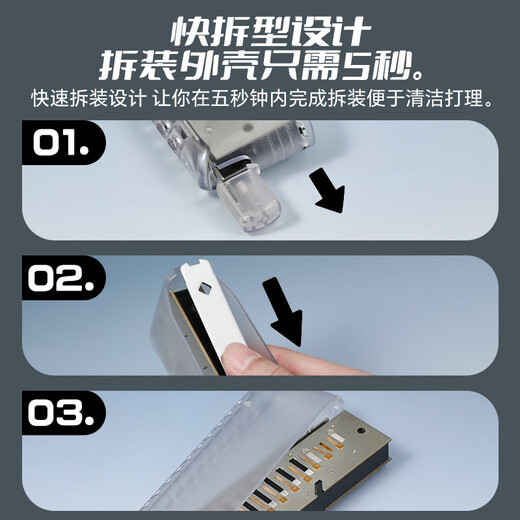 快拆型设计
拆装外壳只需5秒。
快速拆装设计 让你在五秒钟内完成拆装便于清洁打理。

01.

02.

03.