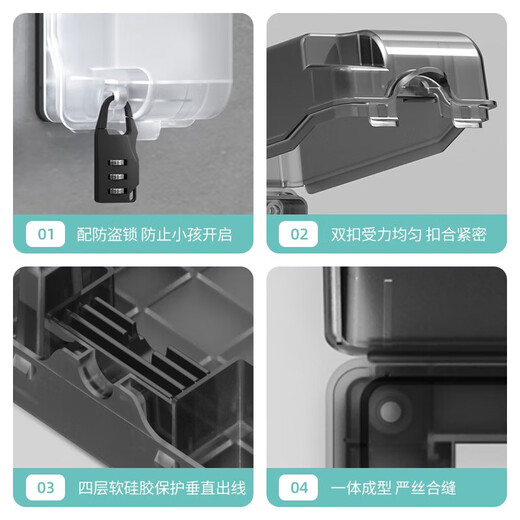 01 配防盗锁 防止小孩开启

02 双扣受力均匀 扣合紧密

03 四层软硅胶保护垂直出线

04 一体成型 严丝合缝