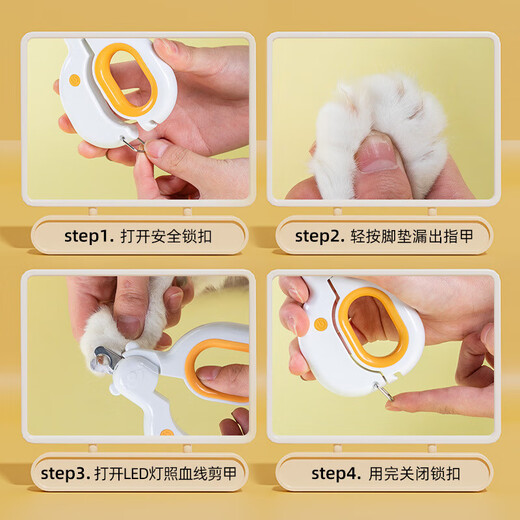 step1. 打开安全锁扣

step2. 轻按脚垫漏出指甲

step3. 打开LED灯照血线剪甲

step4. 用完关闭锁扣