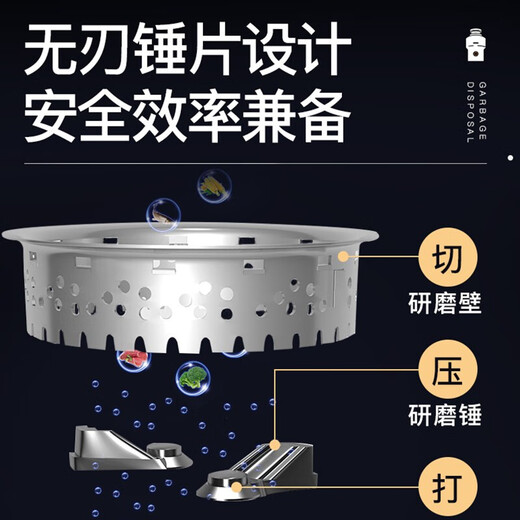 无刃锤片设计
安全效率兼备

GARBAGE DISPOSAL

切
研磨壁

压
研磨锤

打