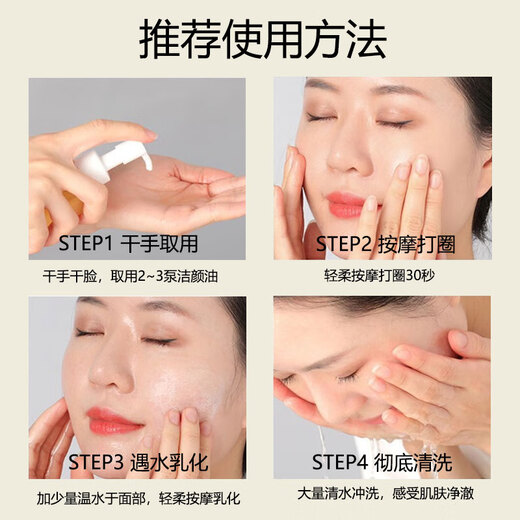 推荐使用方法

STEP1 干手取用

干手干脸，取用2~3泵洁颜油

STEP2 按摩打圈

轻柔按摩打圈30秒

STEP3 遇水乳化

加少量温水于面部，轻柔按摩乳化

STEP4 彻底清洗

大量清水冲洗，感受肌肤净澈