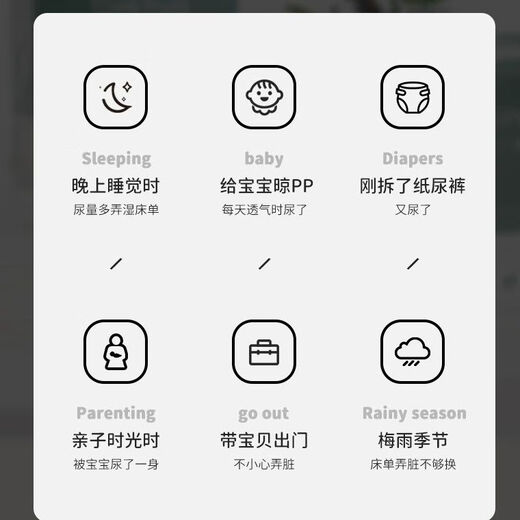 Sleeping
晚上睡觉时
尿量多弄湿床单

baby
给宝宝晾PP
每天透气时尿了

Diapers
刚拆了纸尿裤
又尿了

/

/

/

Parenting
亲子时光时
被宝宝尿了一身

go out
带宝贝出门
不小心弄脏

Rainy season
梅雨季节
床单弄脏不够换