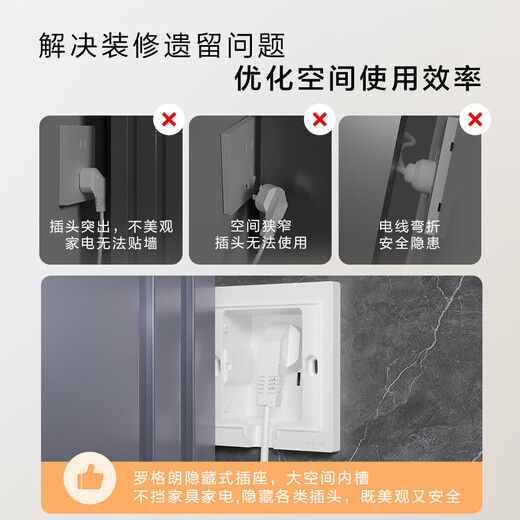 解决装修遗留问题
优化空间使用效率

插头突出，不美观
家电无法贴墙

空间狭窄
插头无法使用

电线弯折
安全隐患

罗格朗隐藏式插座，大空间内槽
不挡家具家电,隐藏各类插头，既美观又安全