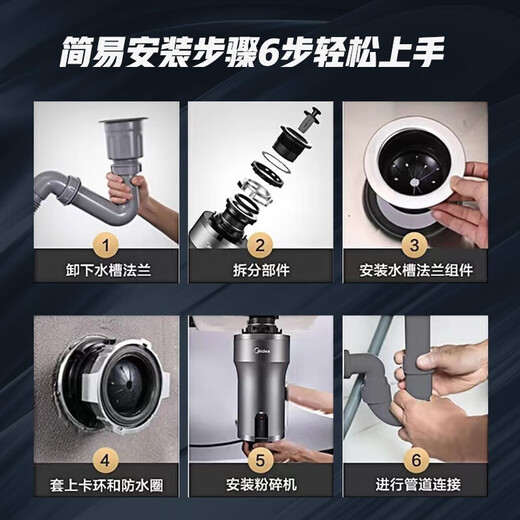 简易安装步骤6步轻松上手

1
卸下水槽法兰

2
拆分部件

3
安装水槽法兰组件

4
套上卡环和防水圈

Midea
5
安装粉碎机

6
进行管道连接