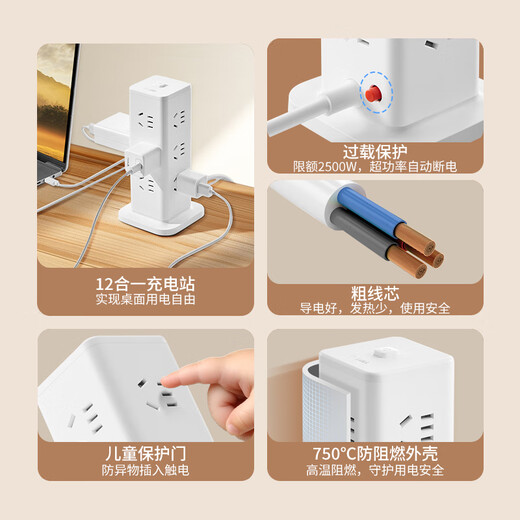 12合一充电站
实现桌面用电自由

过载保护
限额2500W，超功率自动断电

粗线芯
导电好，发热少，使用安全

儿童保护门
防异物插入触电

750°C防阻燃外壳
高温阻燃，守护用电安全