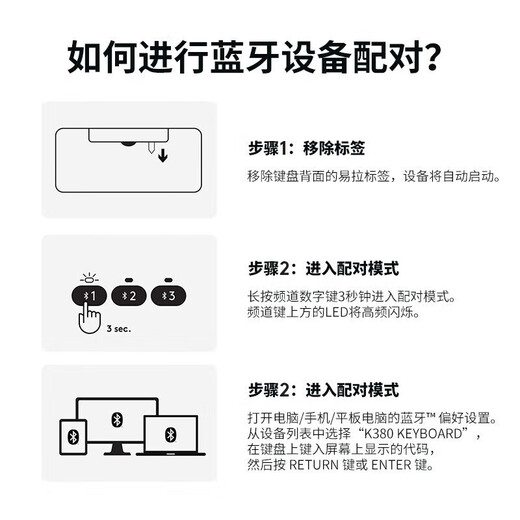 如何进行蓝牙设备配对？

步骤1：移除标签

移除键盘背面的易拉标签，设备将自动启动。

1 2 3

3 sec.

步骤2：进入配对模式

长按频道数字键3秒钟进入配对模式。
频道键上方的LED将高频闪烁。

步骤2：进入配对模式

打开电脑/手机/平板电脑的蓝牙™ 偏好设置。
从设备列表中选择“K380 KEYBOARD”，
在键盘上键入屏幕上显示的代码，
然后按 RETURN 键或 ENTER 键。