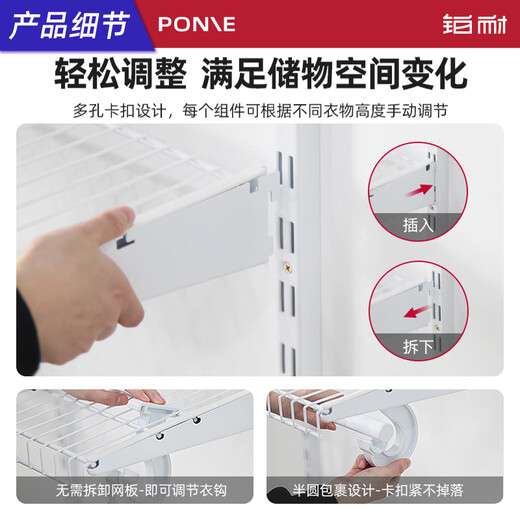 产品细节 PONVE 铝材

轻松调整 满足储物空间变化

多孔卡扣设计，每个组件可根据不同衣物高度手动调节

插入

拆下

无需拆卸网板-即可调节衣钩

半圆包裹设计-卡扣紧不掉落