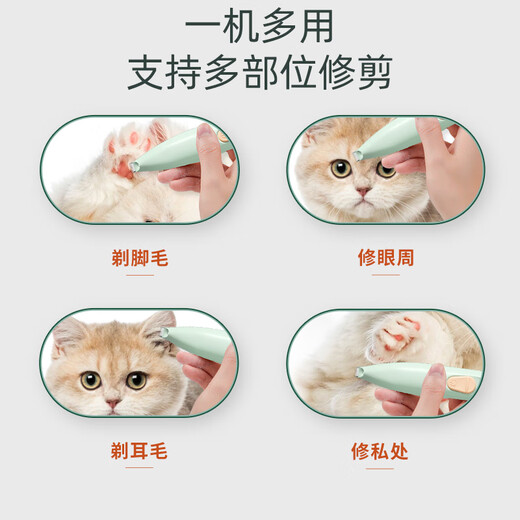 一机多用
支持多部位修剪

剃脚毛

修眼周

剃耳毛

修私处