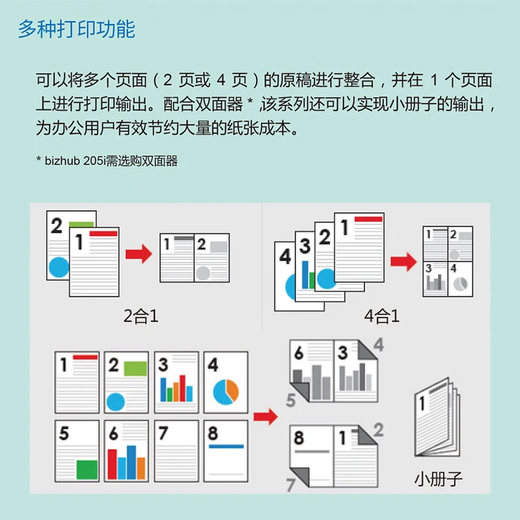 多种打印功能

可以将多个页面（2 页或 4 页）的原稿进行整合，并在 1 个页面上进行打印输出。配合双面器 * ,该系列还可以实现小册子的输出，为办公用户有效节约大量的纸张成本。

* bizhub 205i需选购双面器

2
1
1 2
2合1

4
3
2
1
1 2
3 4
4合1

1 2 3 4
5 6 7 8

6 3 4
5
8 1 2
7

1
小册子