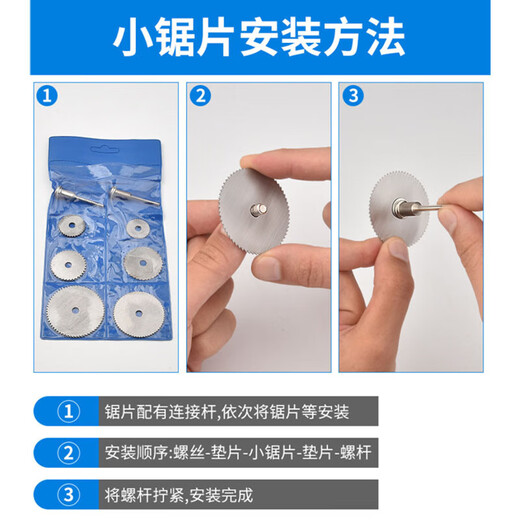 小锯片安装方法

1

2

3

① 锯片配有连接杆,依次将锯片等安装

② 安装顺序:螺丝-垫片-小锯片-垫片-螺杆

③ 将螺杆拧紧,安装完成