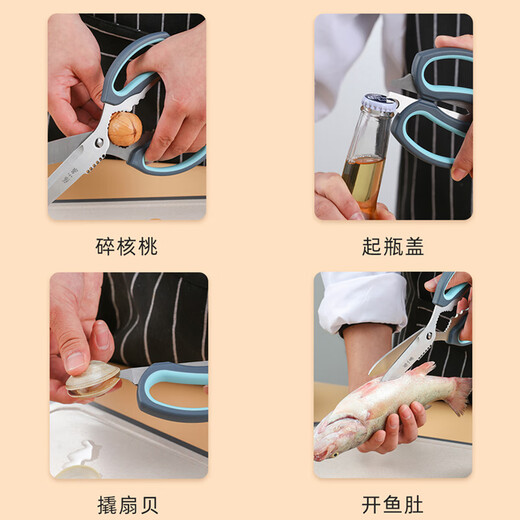 碎核桃

起瓶盖

撬扇贝

开鱼肚