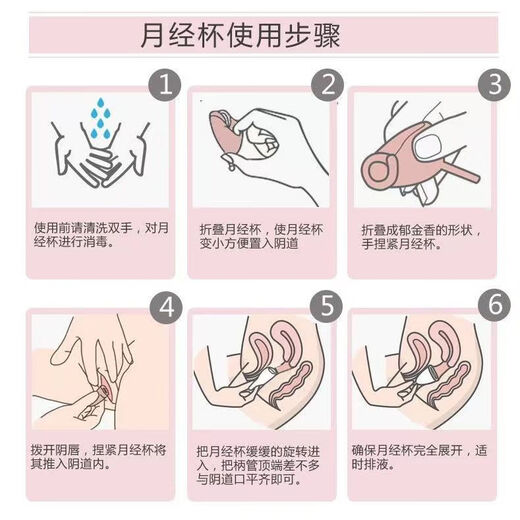 月经杯使用步骤

1

使用前请清洗双手，对月经杯进行消毒。

2

折叠月经杯，使月经杯变小方便置入阴道

3

折叠成郁金香的形状，手捏紧月经杯。

4

拨开阴唇，捏紧月经杯将其推入阴道内。

5

把月经杯缓缓的旋转进入，把柄管顶端差不多与阴道口平齐即可。

6

确保月经杯完全展开，适时排液。