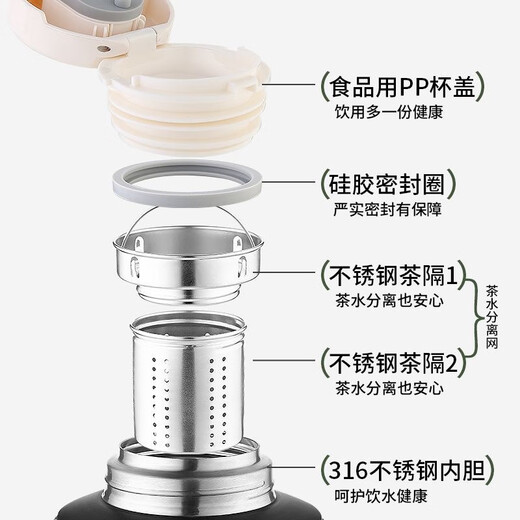 (食品用PP杯盖)
饮用多一份健康

(硅胶密封圈)
严实密封有保障

(不锈钢茶隔1)
茶水分离也安心

茶水分离网

(不锈钢茶隔2)
茶水分离也安心

(316不锈钢内胆)
呵护饮水健康