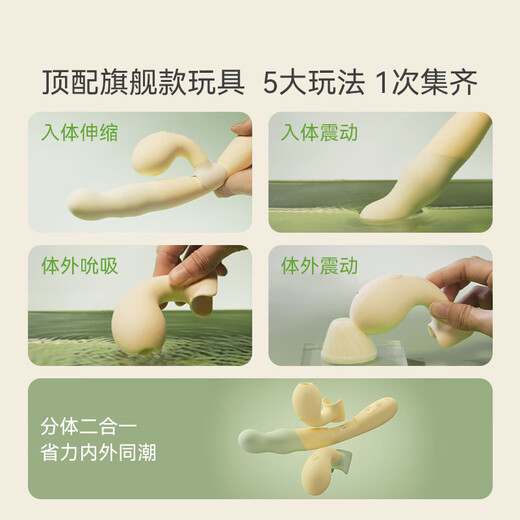 顶配旗舰款玩具 5大玩法 1次集齐

入体伸缩

入体震动

体外吮吸

体外震动

分体二合一
省力内外同潮