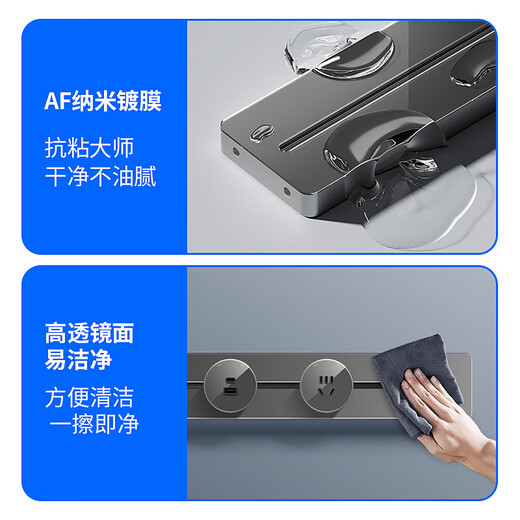 AF纳米镀膜

抗粘大师
干净不油腻

高透镜面
易洁净

方便清洁
一擦即净