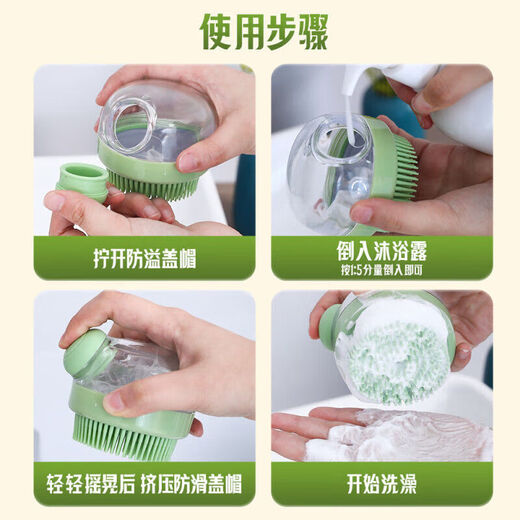 使用步骤

拧开防溢盖帽

倒入沐浴露
按1:5分量倒入即可

轻轻摇晃后 挤压防滑盖帽

开始洗澡