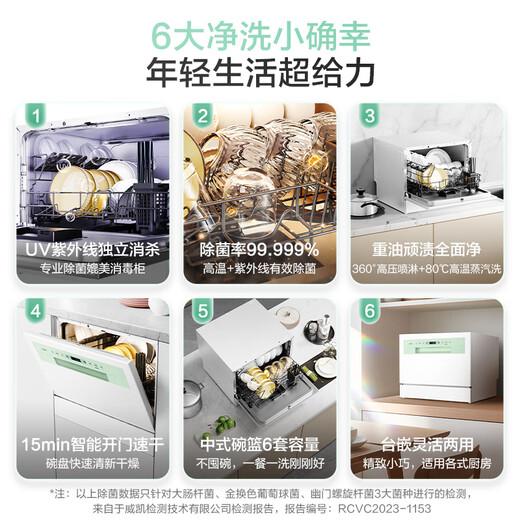 6大净洗小确幸
年轻生活超给力

1
UV紫外线独立消杀
专业除菌媲美消毒柜

2
除菌率99.999%
高温+紫外线有效除菌

3
重油顽渍全面净
360°高压喷淋+80℃高温蒸汽洗

4
15min智能开门速干
碗盘快速清新干燥

5
中式碗篮6套容量
不囤碗，一餐一洗刚刚好

6
台嵌灵活两用
精致小巧，适用各式厨房

*注：以上除菌数据只针对大肠杆菌、金换色葡萄球菌、幽门螺旋杆菌3大菌种进行的检测，来自于威凯检测技术有限公司检测报告，报告编号：RCVC2023-1153