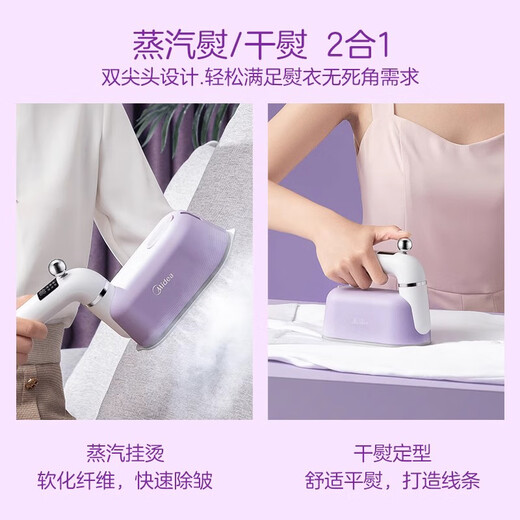 蒸汽熨/干熨 2合1
双尖头设计.轻松满足熨衣无死角需求

Midea

Midea

蒸汽挂烫
软化纤维，快速除皱

干熨定型
舒适平熨，打造线条