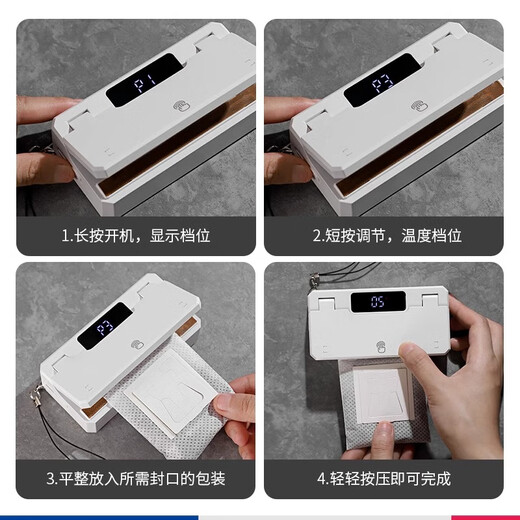 P1

1.长按开机，显示档位

P3

2.短按调节，温度档位

P3

3.平整放入所需封口的包装

05

4.轻轻按压即可完成