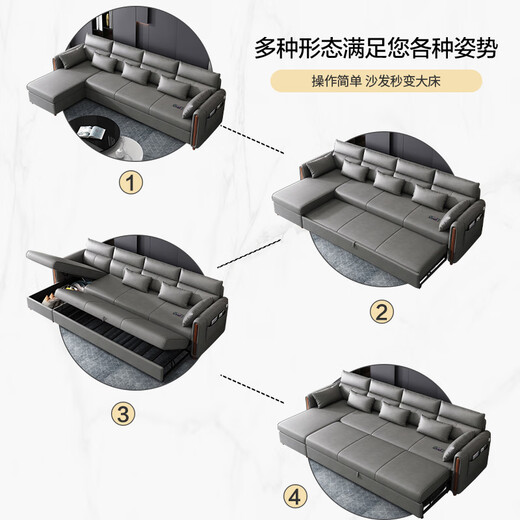 多种形态满足您各种姿势

操作简单 沙发秒变大床

1

2

3

4